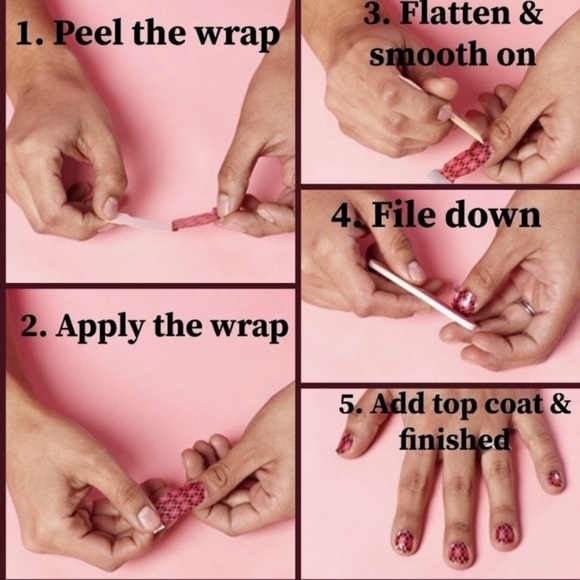 1. Peel the wrap

2. Apply the wrap

3. Flatten & smooth on

4. File down

5. Add top coat & finished